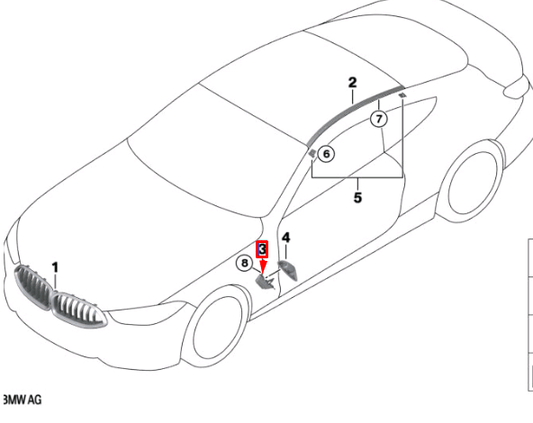 2

7

6

5

4

3

8

1

BMW AG