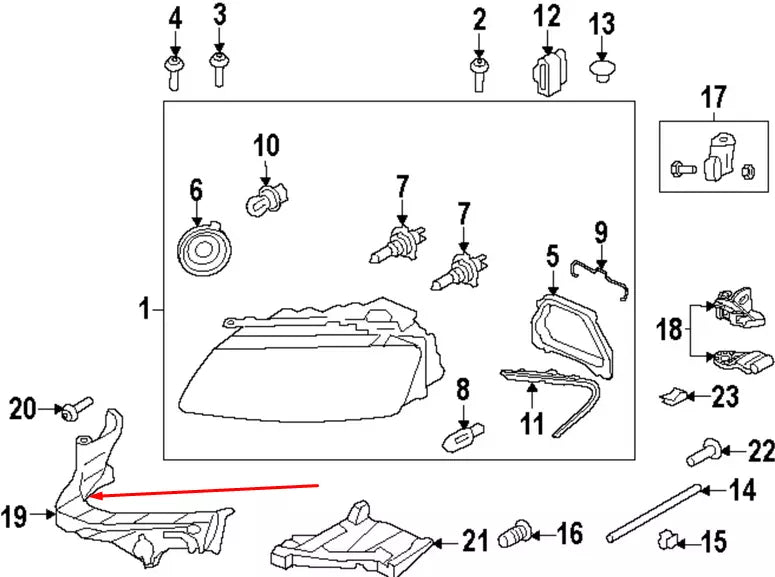 4
3
2
12
13
17
10
6
7
7
9
5
1
18
8
11
23
20
22
14
19
21
16
15