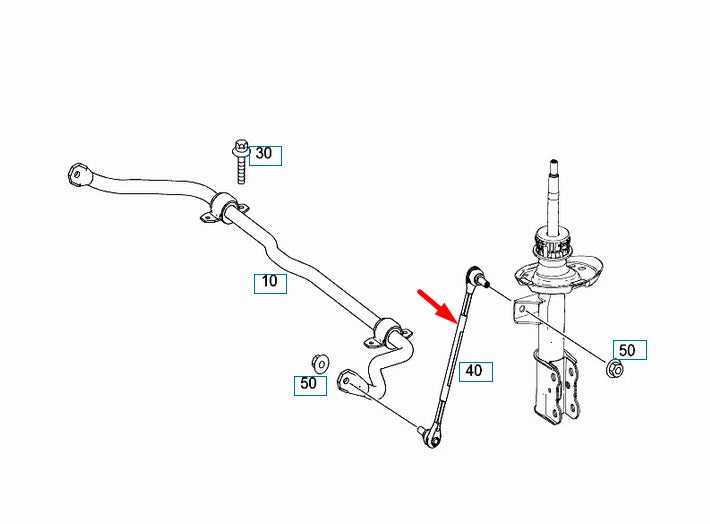 30

10

50

40

50