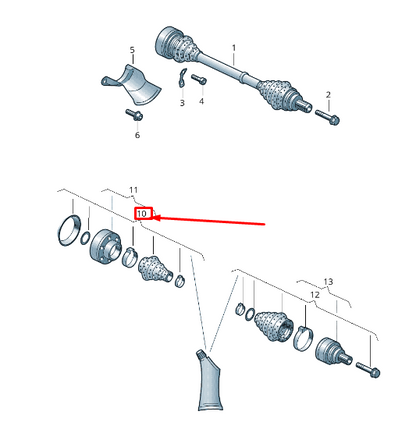 5
1
3
4
2
6
11
10
13
12