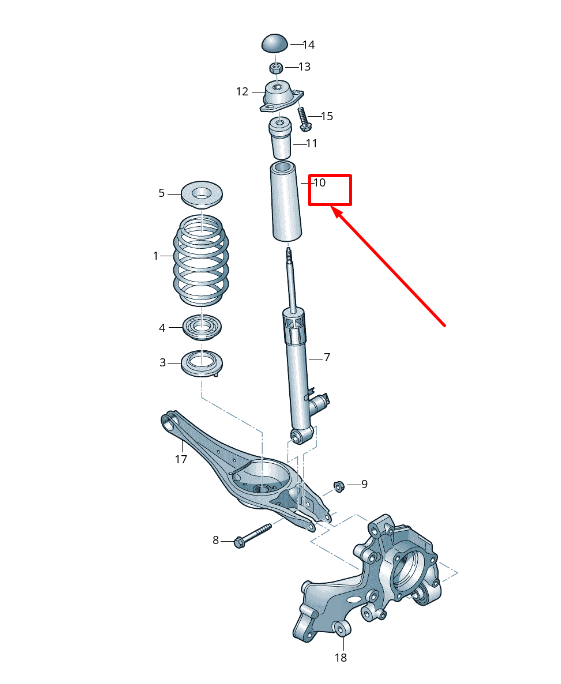 14
13
12
15
11
10
5
1
4
3
7
17
9
8
18