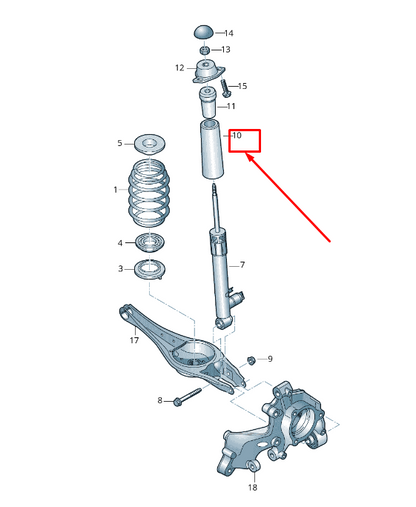 14
13
12
15
11
10
5
1
4
3
7
17
9
8
18