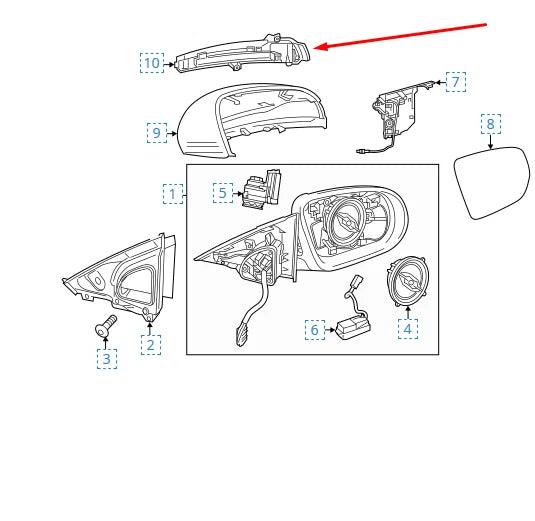 10
7
9
8
1
5
6
4
2
3