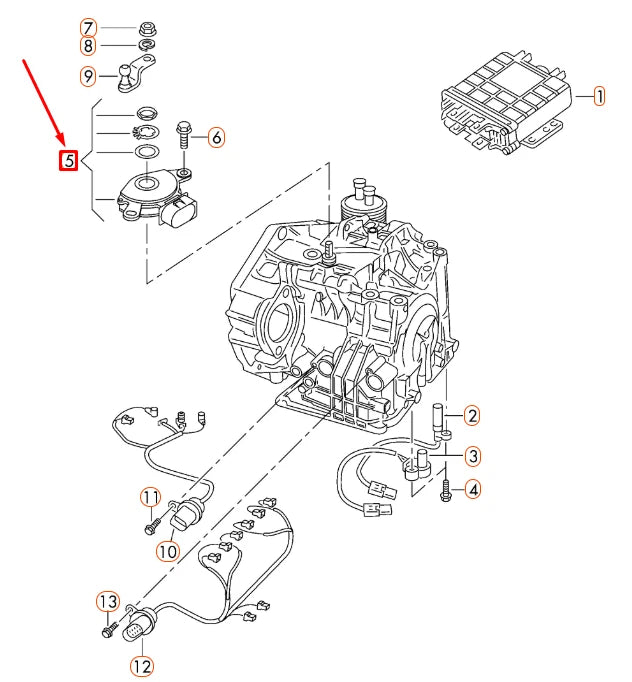 7
8
9
5
6
1
2
3
4
11
10
13
12