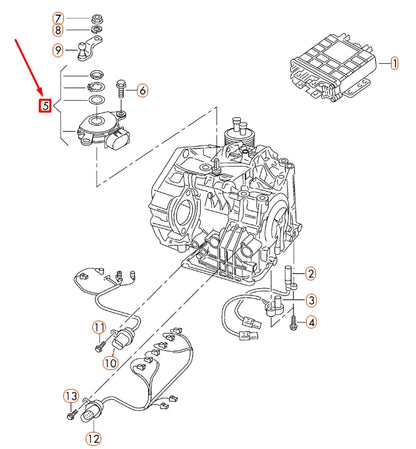 7
8
9
5
6
1
2
3
4
11
10
13
12