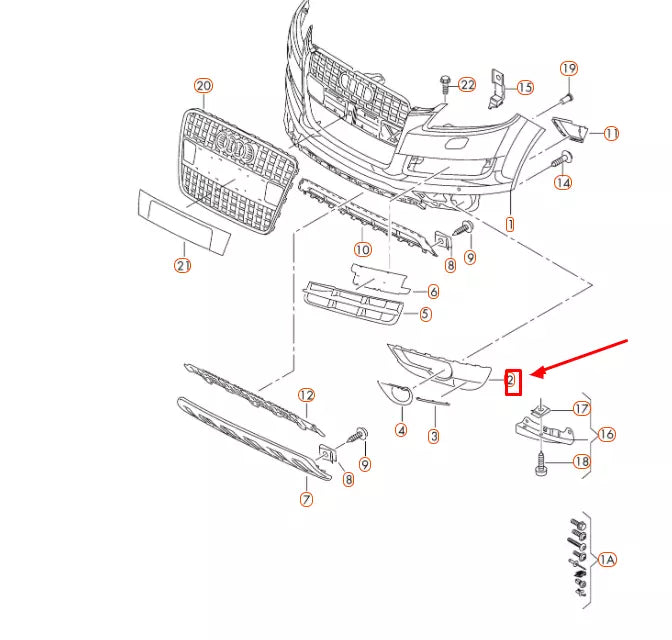 20
22
15
19
11
14
1
21
10
8
9
6
5
2
12
4
3
17
16
18
9
8
7
1A