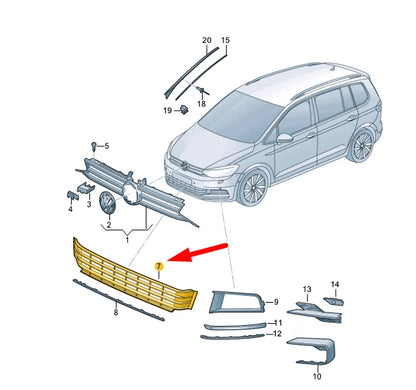 20
15
18
19
5
4
3
2
1
7
8
9
13
14
11
12
10