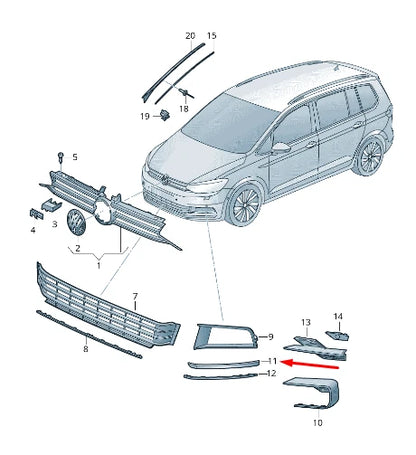 20
15
18
19
5
4
3
2
1
7
8
9
13
14
11
12
10