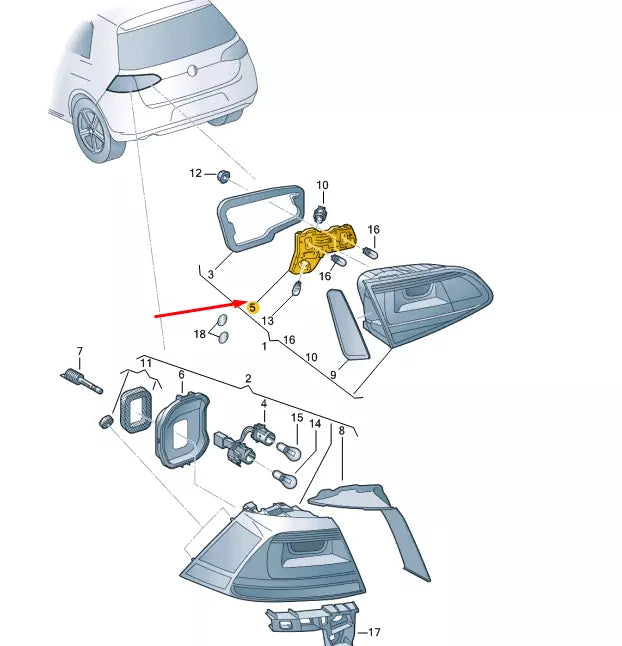 12
10
16
3
16
5
13
18
1
16
10
9
7
11
6
2
4
15
14
8
17