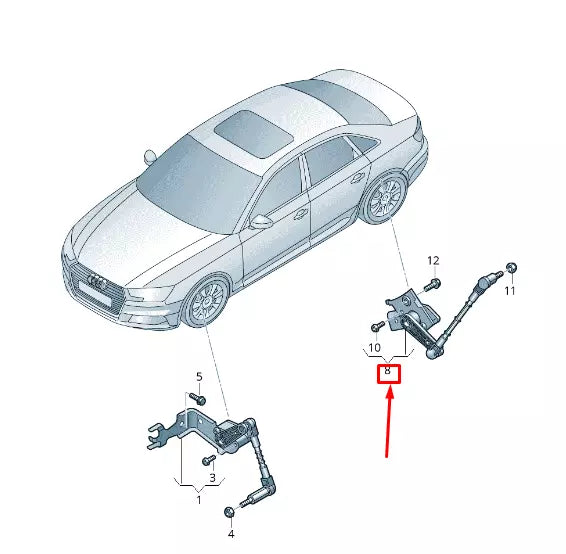 12
11
10
8
5
3
1
4