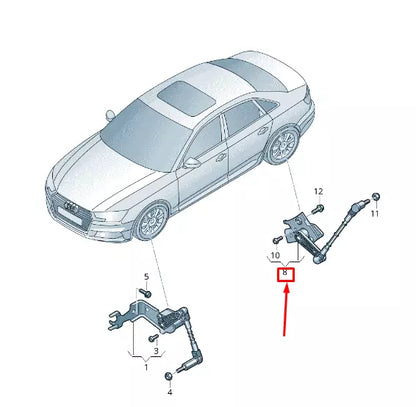 12
11
10
8
5
3
1
4