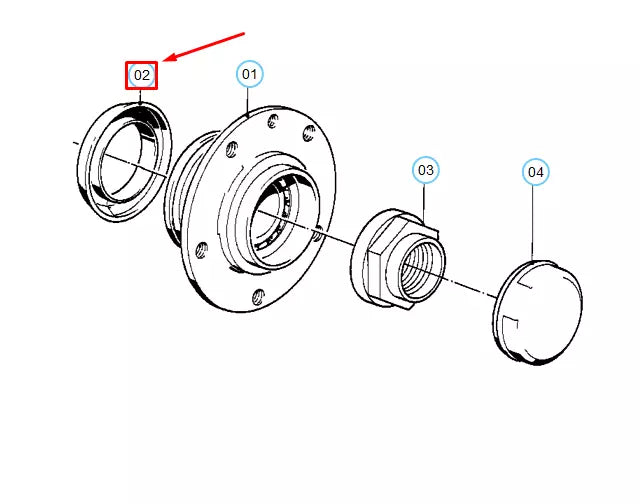 02
01
03
04