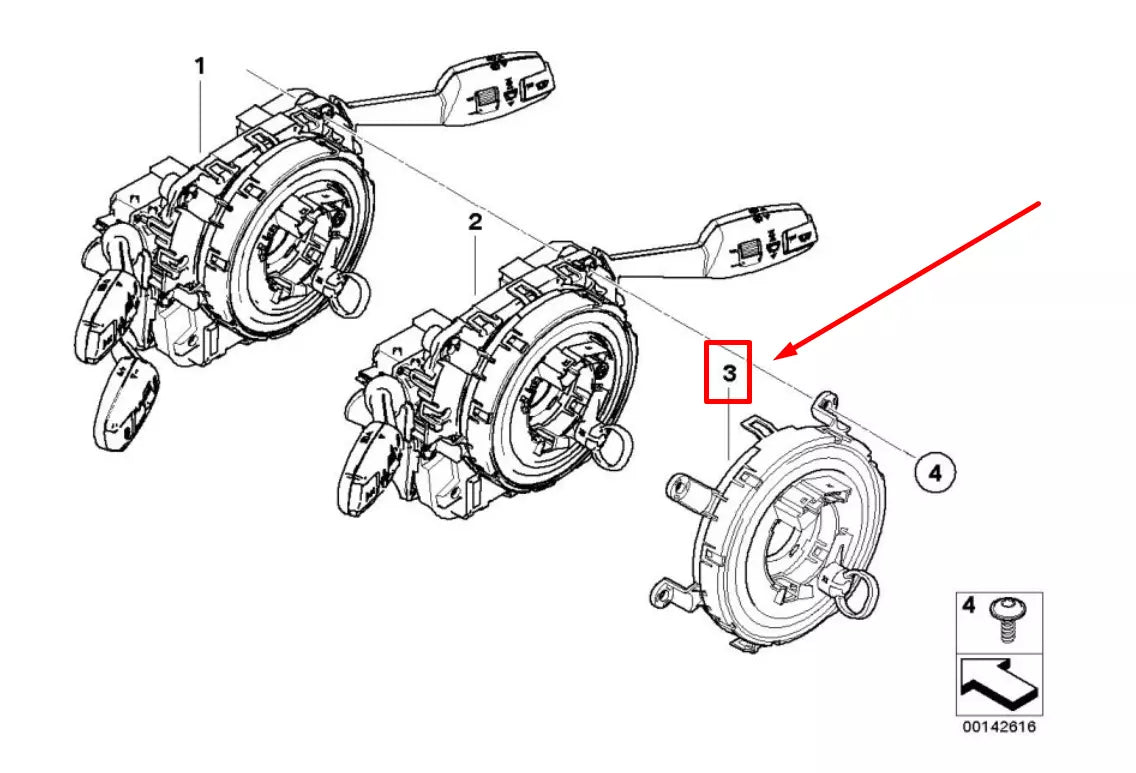 1
2
3
4
4
00142616