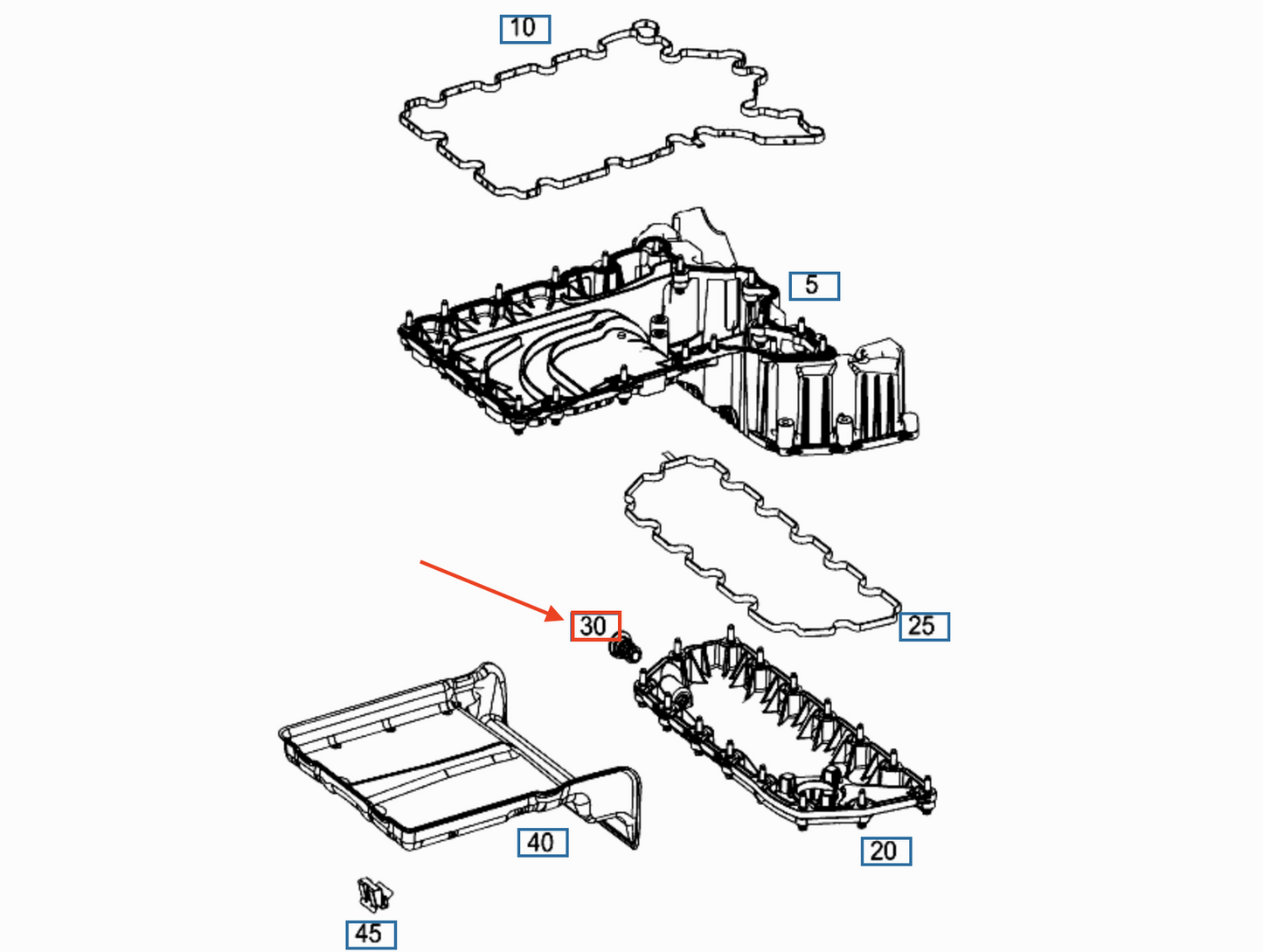 10

5

30

25

40

20

45