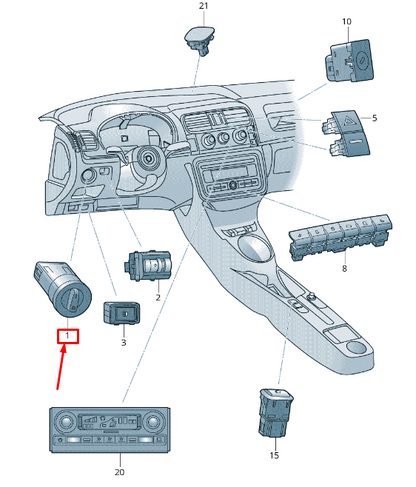 21
10
5
8
2
1
3
15
20