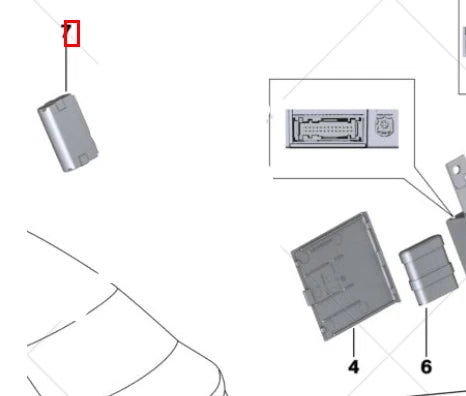 7

4

6