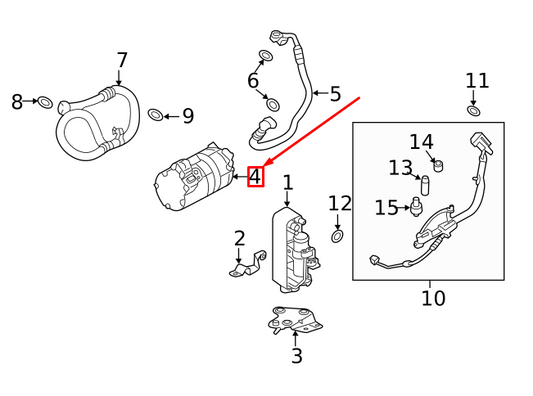 7
8
9
6
5
11
14
13
15
4
1
12
2
10
3