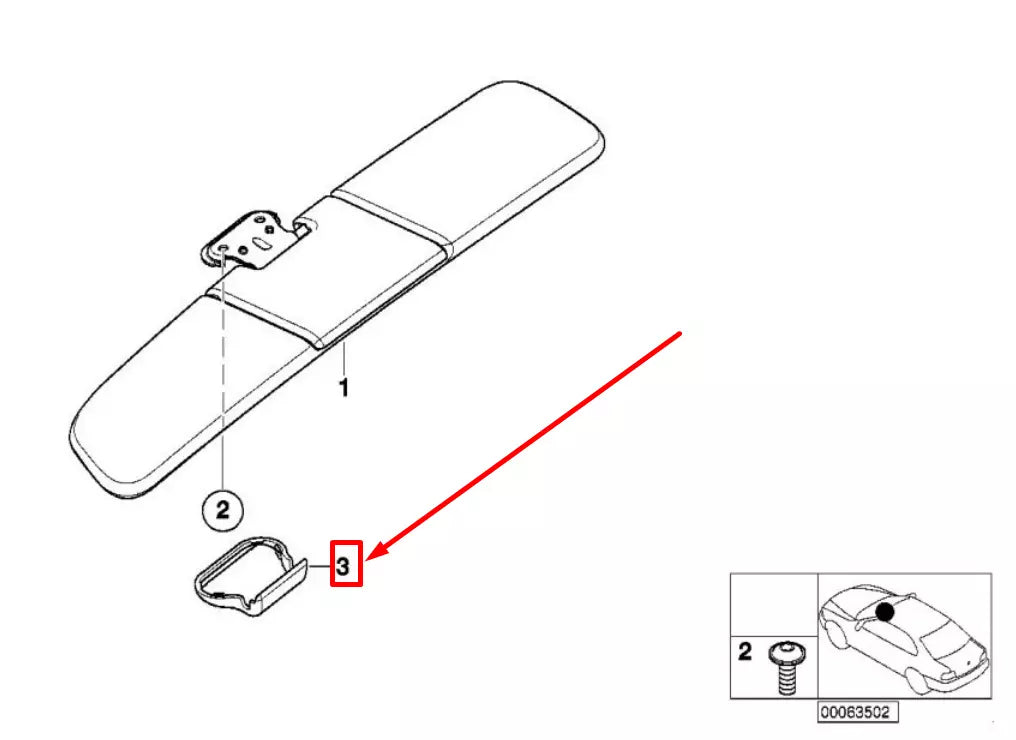 1
2
3
2
00063502