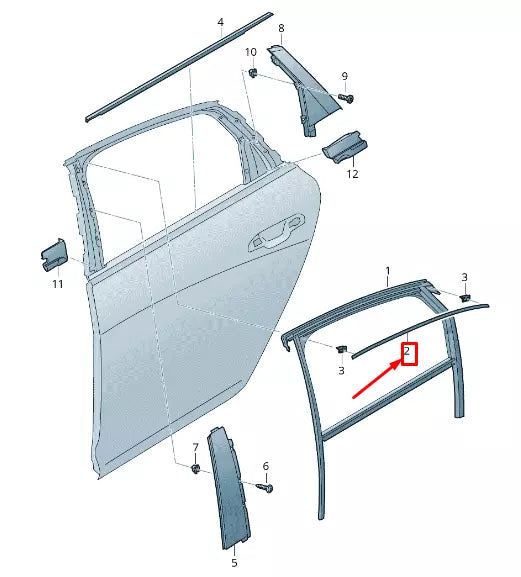 4
8
10
9
12
11
1
3
3
2
7
6
5