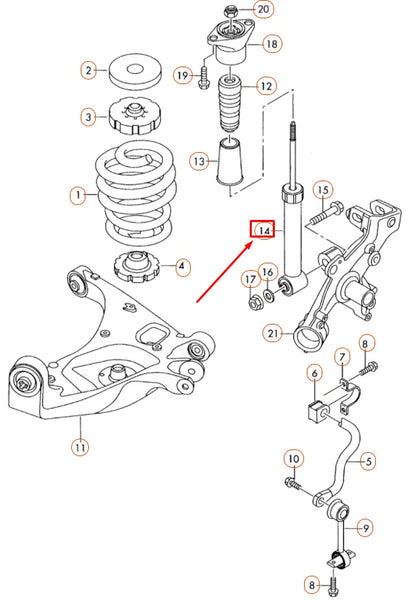 20
18
2
19
12
3
13
1
15
14
4
17
16
21
8
7
6
11
5
10
9
8