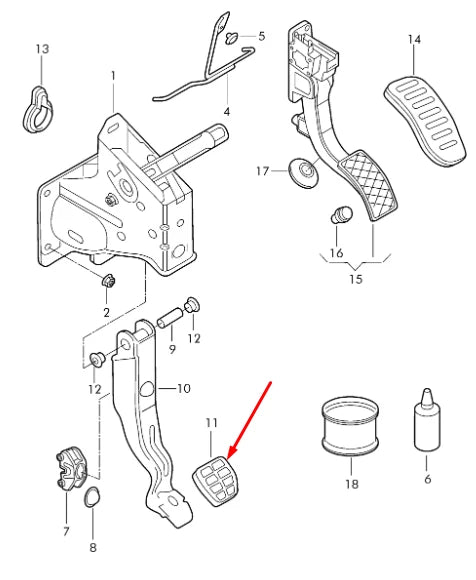 13
1
5
4
14
17
16
15
2
9
12
12
10
11
18
6
7
8