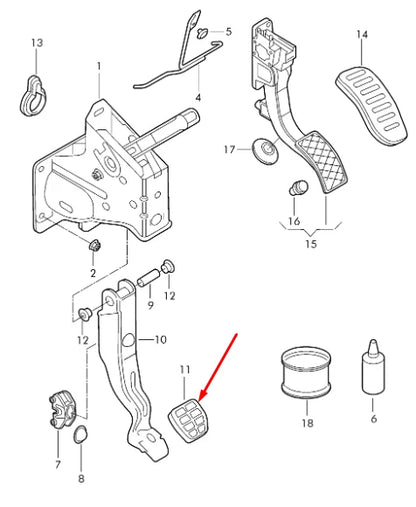 13
1
5
4
14
17
16
15
2
9
12
12
10
11
18
6
7
8