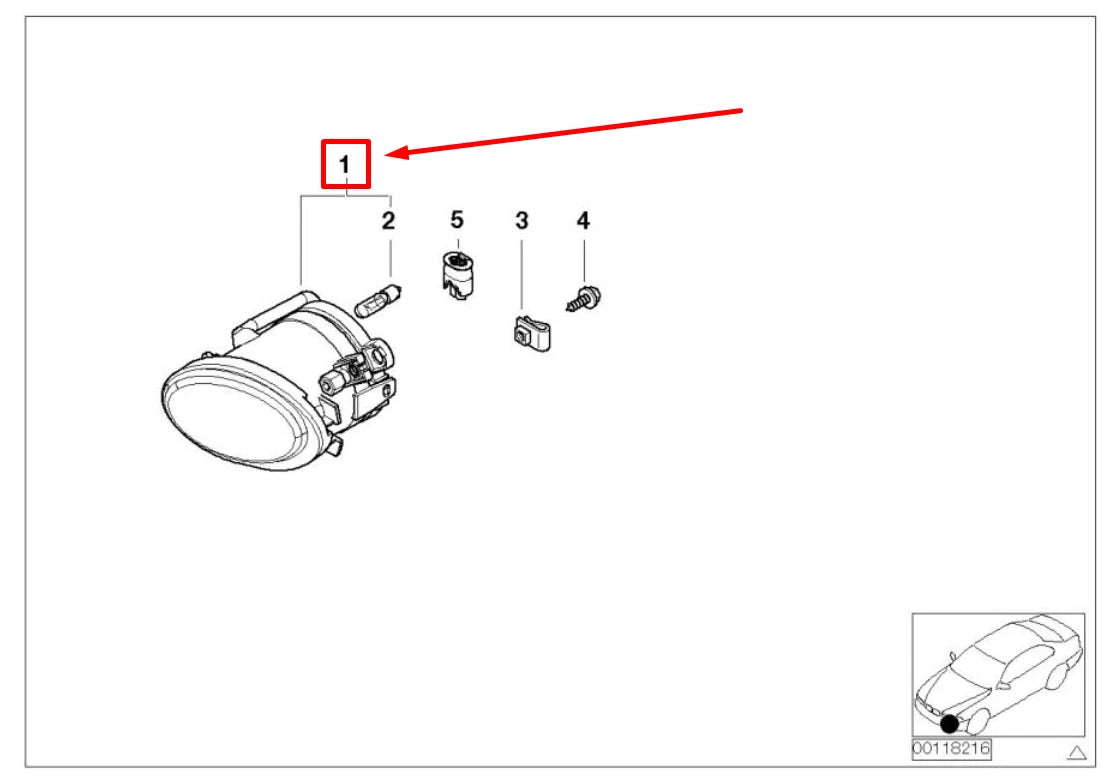 1
2
5
3
4
00118216