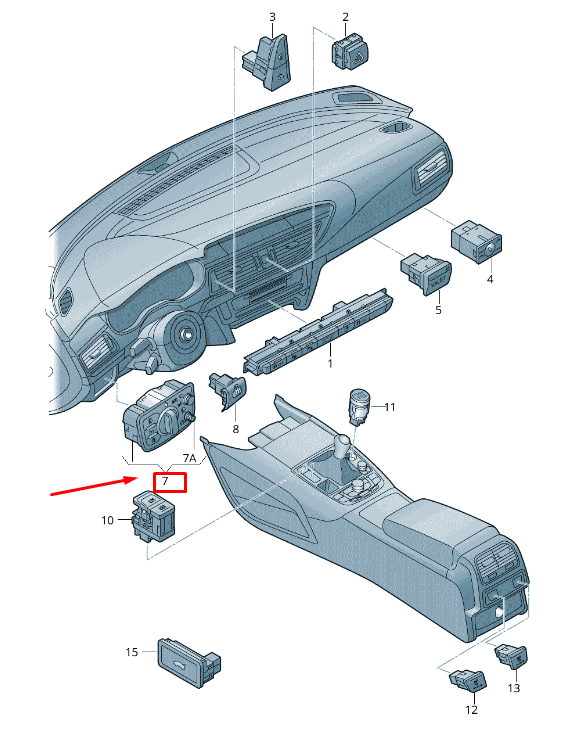 3
2
4
5
1
11
8
7A
7
10
15
13
12