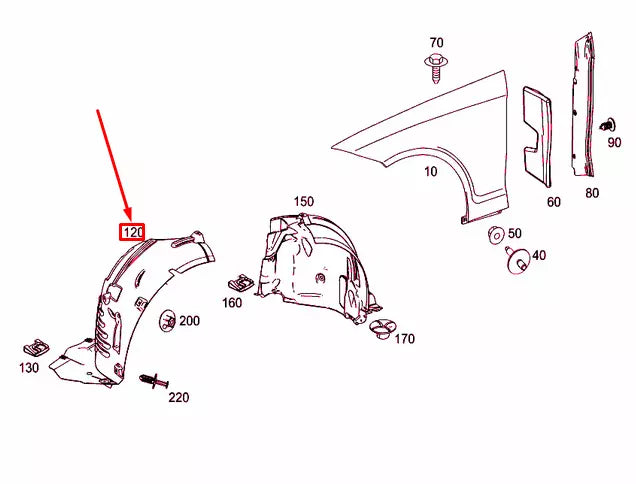 70

90

10

60

80

150

120

50

40

160

200

170

130

220