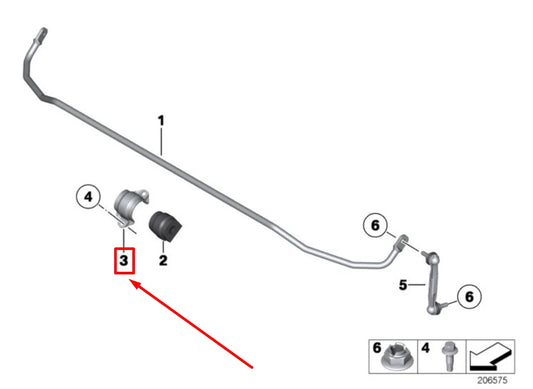 1
4
3
2
6
5
6
6
4
206575