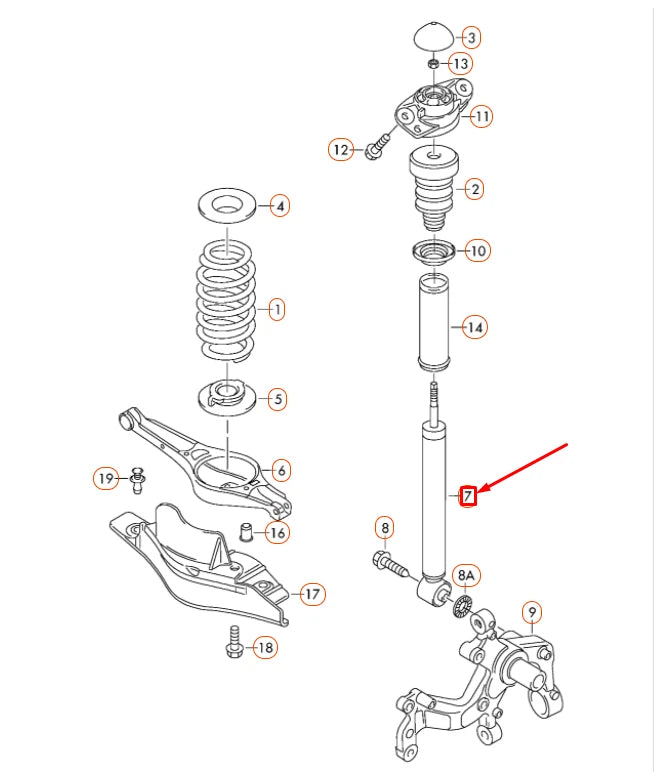 3
13
11
12
2
4
10
1
14
5
6
19
7
16
8
8A
17
9
18