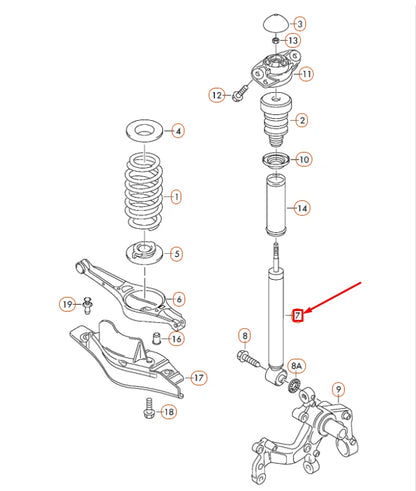 3
13
11
12
2
4
10
1
14
5
6
19
7
16
8
8A
17
9
18