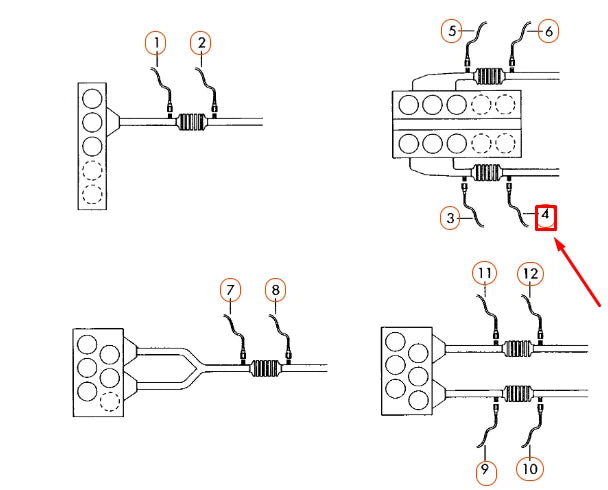 1
2
5
6
3
4
7
8
11
12
9
10