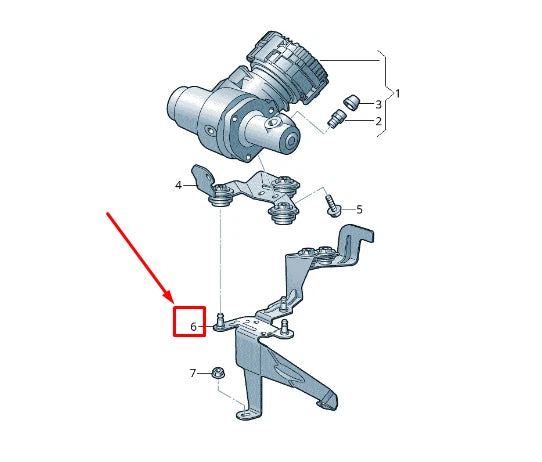 1
3
2
4
5
6
7