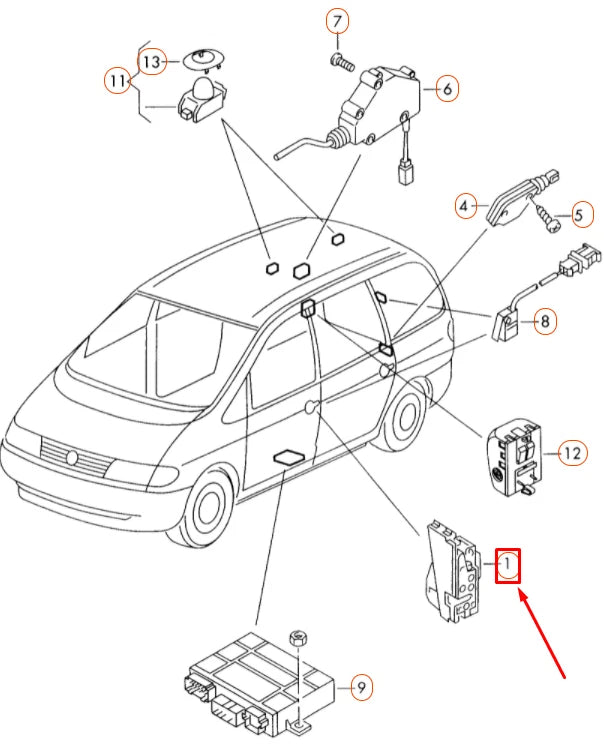 7
13
11
6
4
5
8
12
1
9