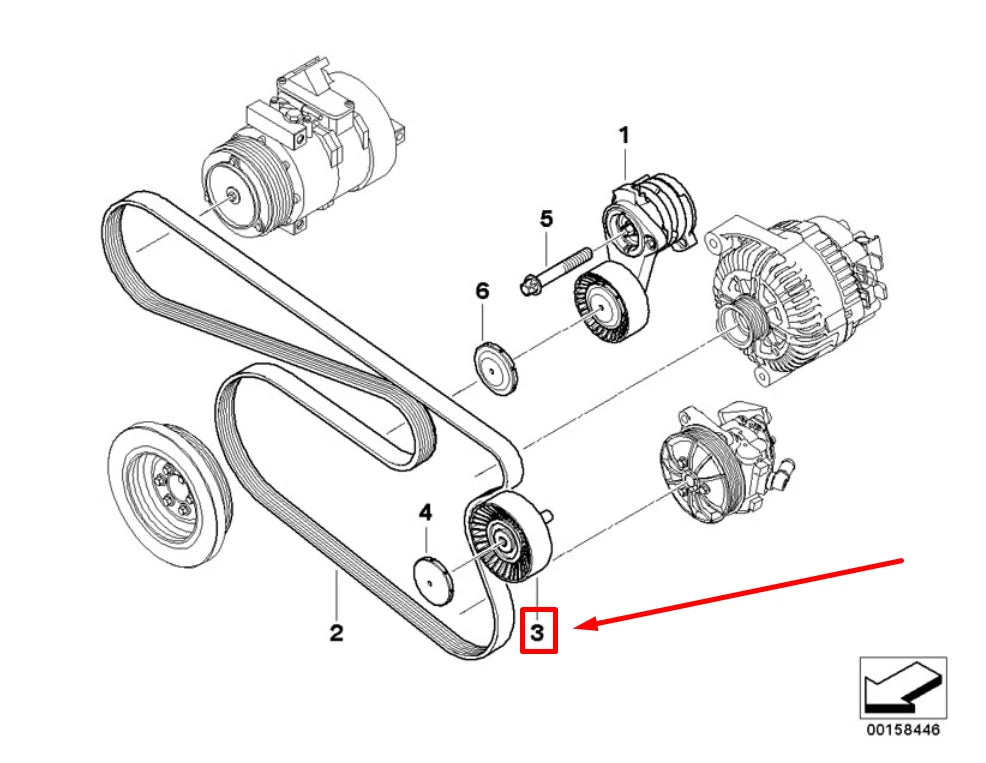 1
5
6
4
2
3
00158446