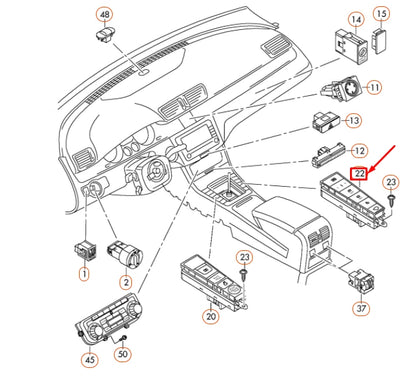 48
14
15
11
13
12
22
23
1
2
23
20
37
45
50