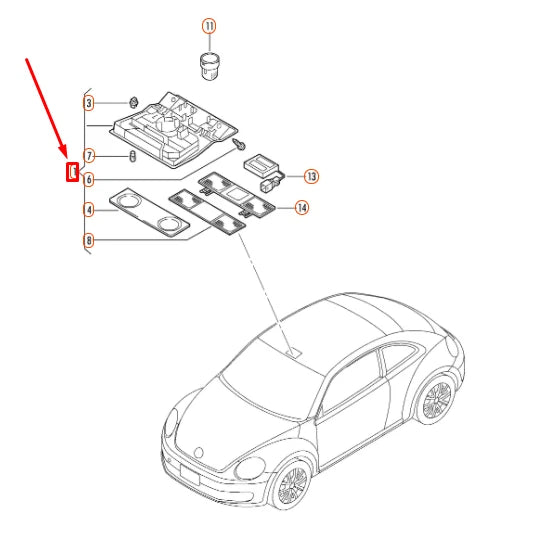 11
3
7
1
6
13
4
14
8