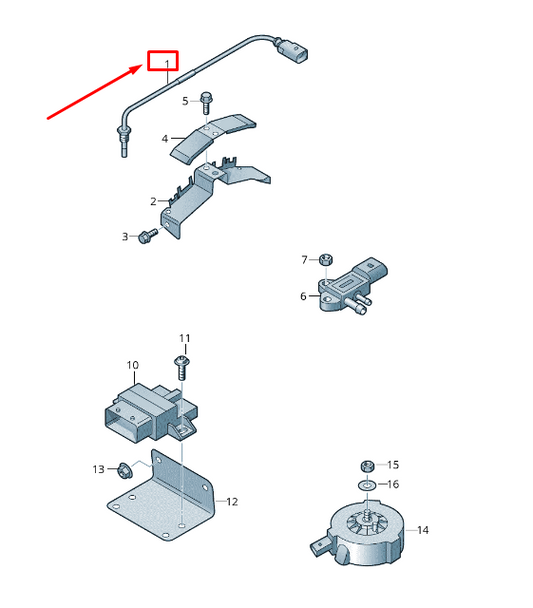 1
5
4
2
3
7
6
11
10
13
12
15
16
14