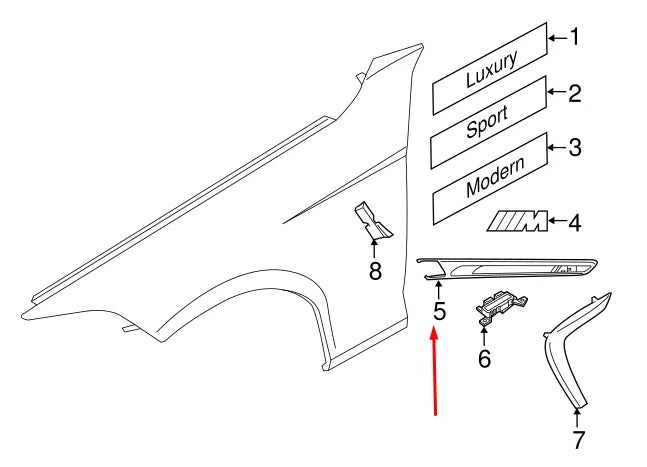 Luxury 1
Sport 2
Modern 3
M 4
8
5
6
7