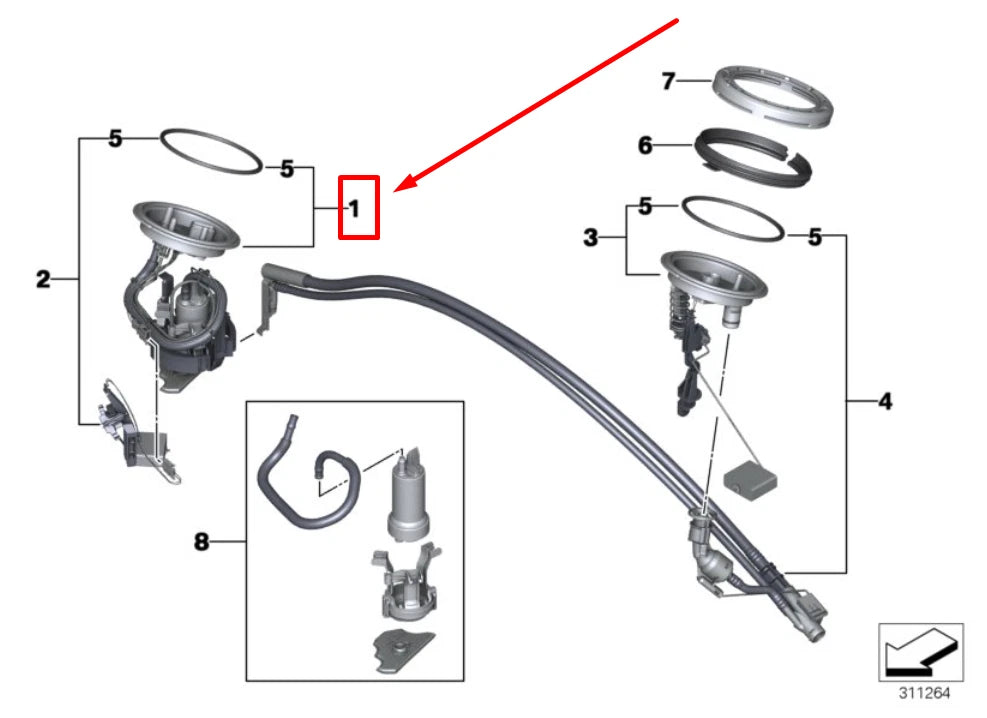 7
6
5
5
1
5
3
5
2
4
8
311264