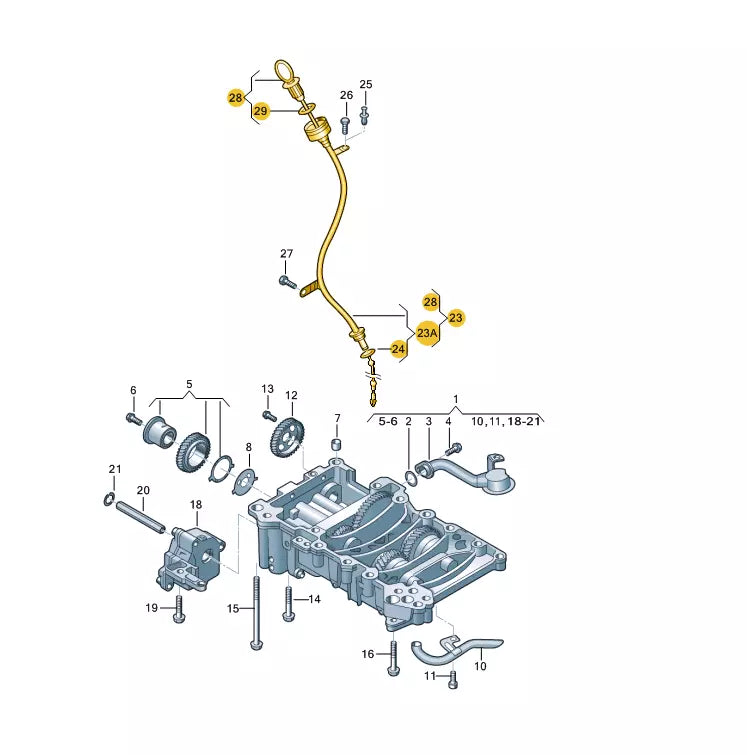 28
29
26
25
27
28
23
23A
24
6
5
13
12
7
1
5-6
2
3
4
10, 11, 18-21
8
21
20
18
19
15
14
16
11
10