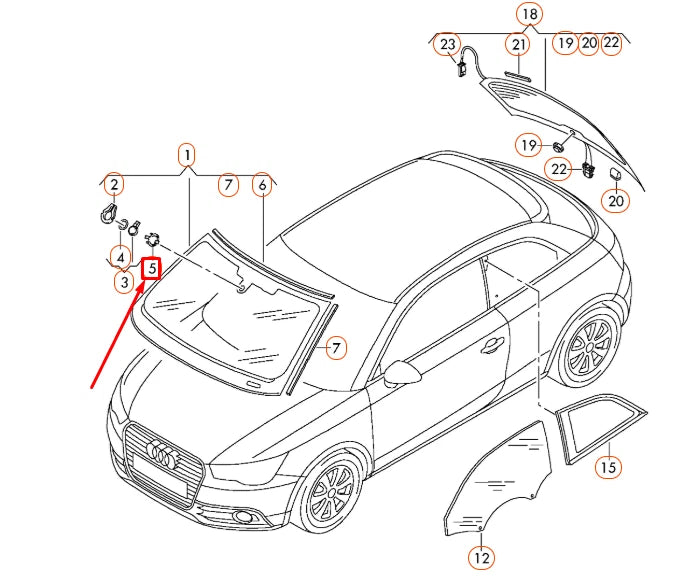 18
23
21
19
20
22
19
22
20
1
2
7
6
4
3
5
7
15
12