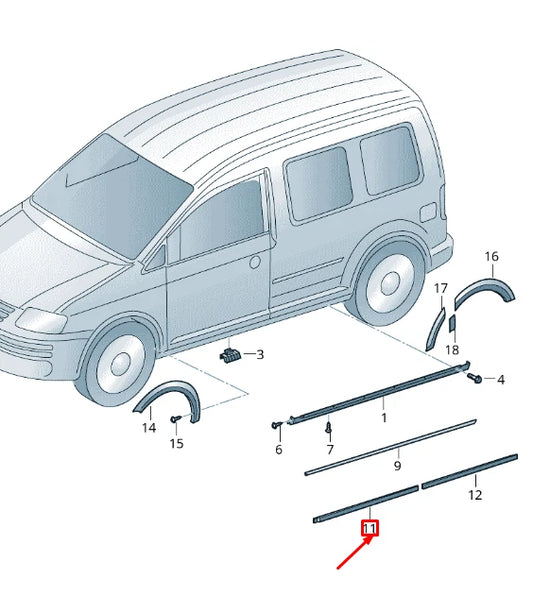 16
17
18
3
4
1
14
15
6
7
9
12
11