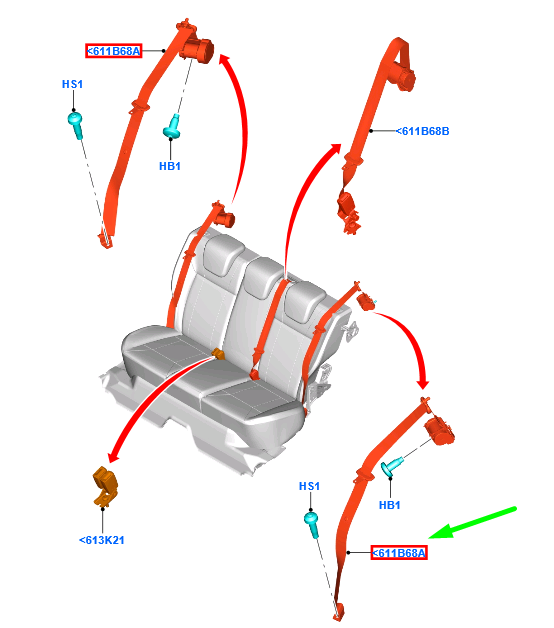 <611B68A
HS1
HB1
<611B68B
<613K21
HS1
HB1
<611B68A