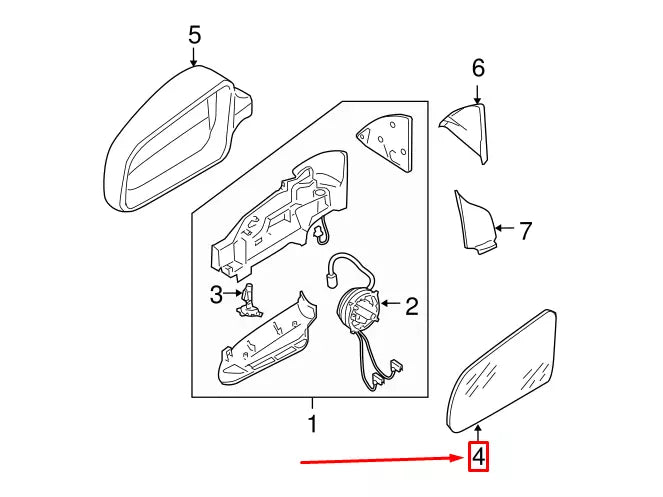 5
6
7
3
2
1
4