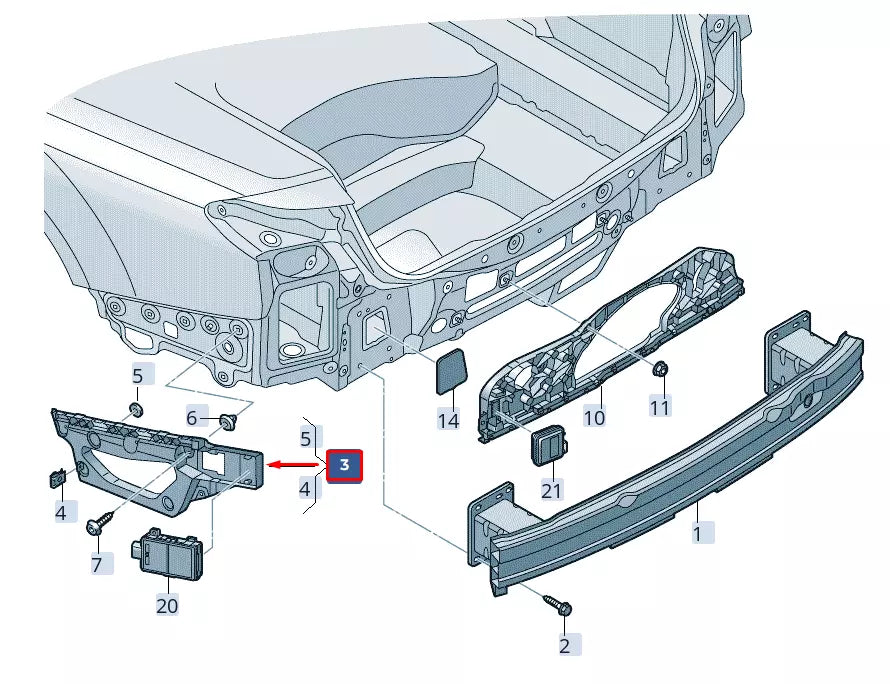 5
6
5
3
4
4
7
20
14
10
11
21
1
2