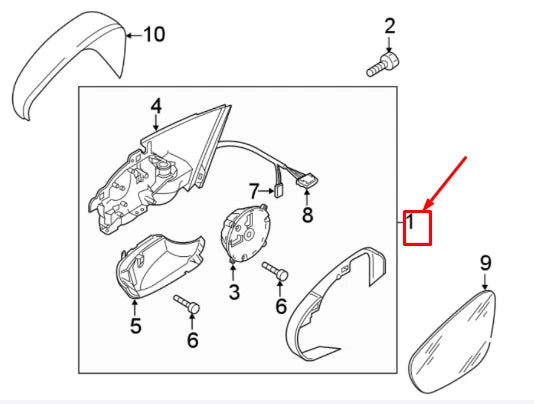 10
2
4
7
8
1
3
6
5
6
9