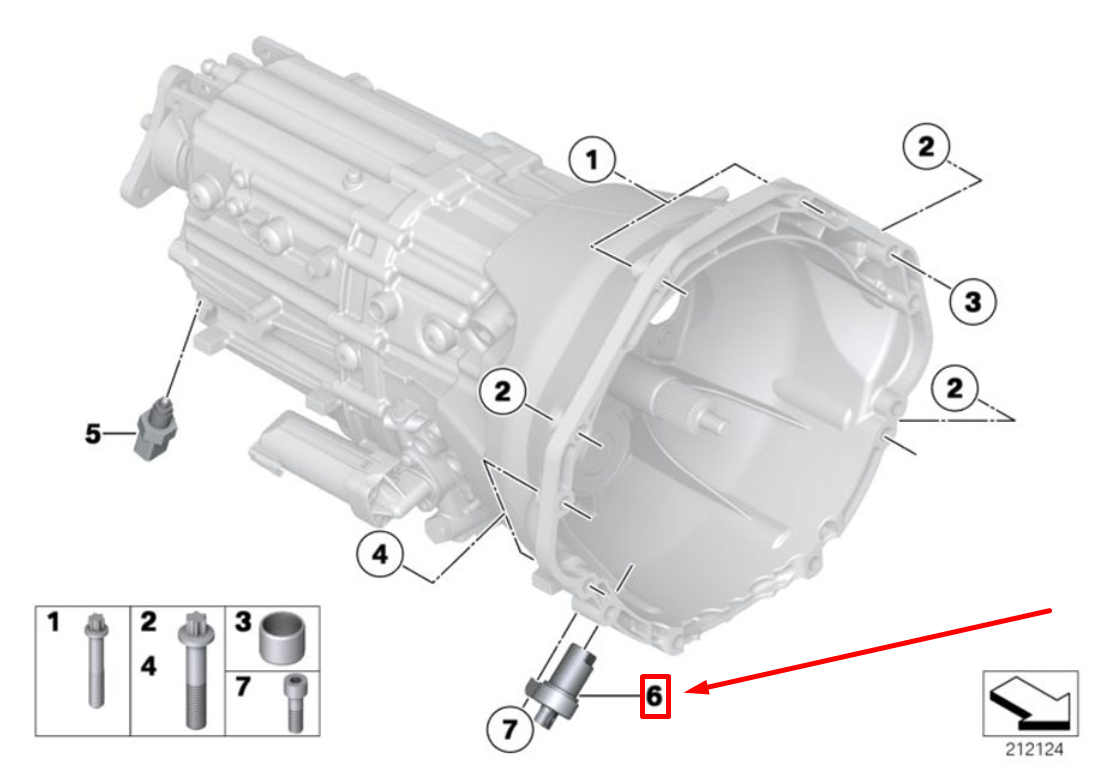 1
2
3
2
2
5
4
6
7
1
2
4
3
7
212124