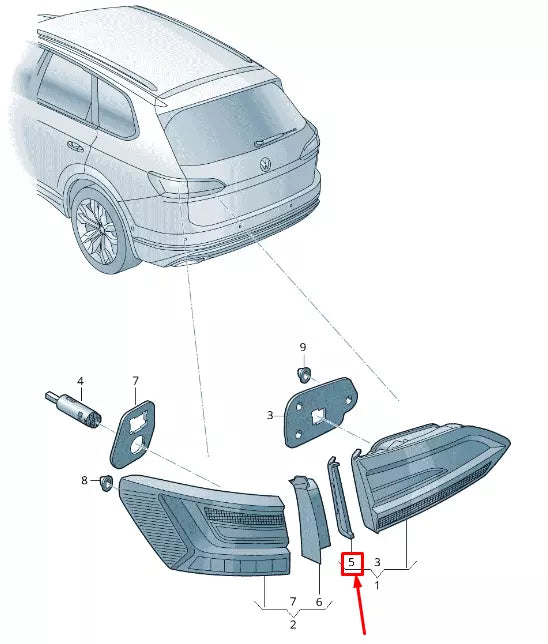 9
4
7
3
8
5
3
1
7
6
2